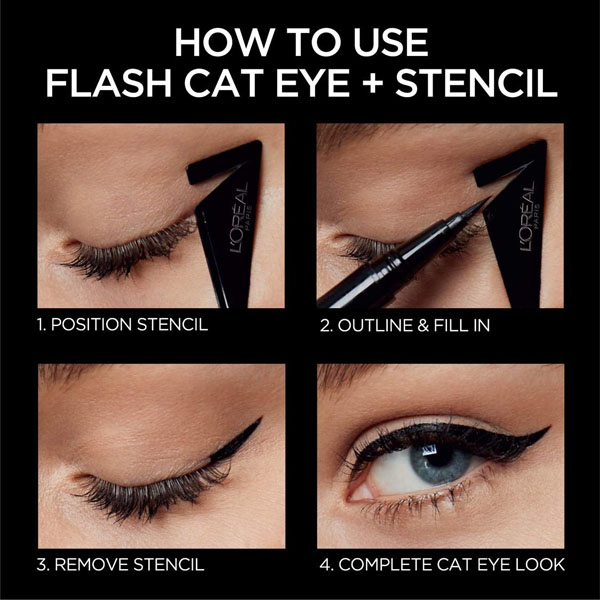 HOW TO USE
FLASH CAT EYE + STENCIL

L'ORÉAL
PARIS

1. POSITION STENCIL

L'ORÉAL
PARIS

2. OUTLINE & FILL IN

3. REMOVE STENCIL

4. COMPLETE CAT EYE LOOK